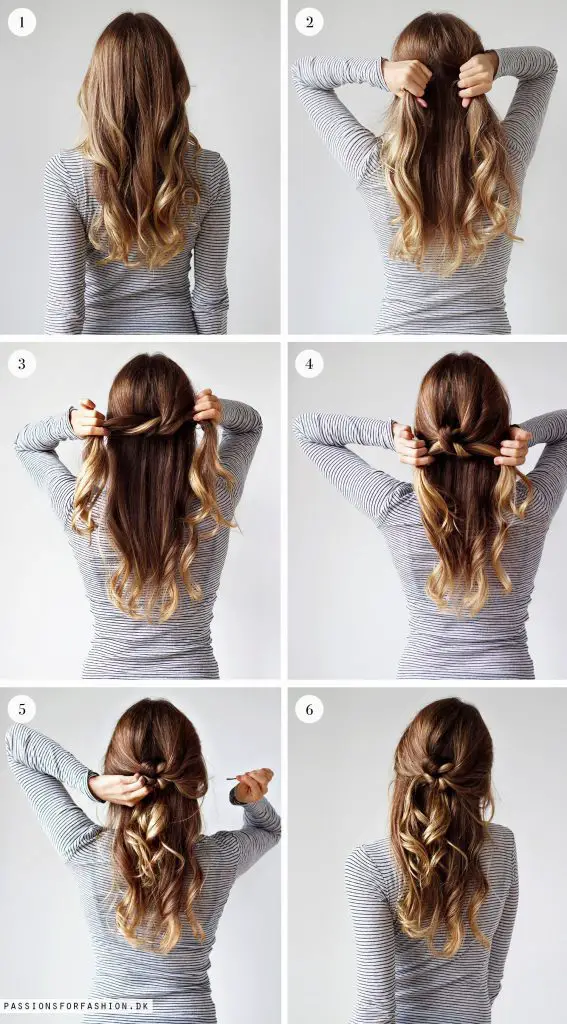 1

2

3

4

5

6

PASSIONSFORFASHION.DK