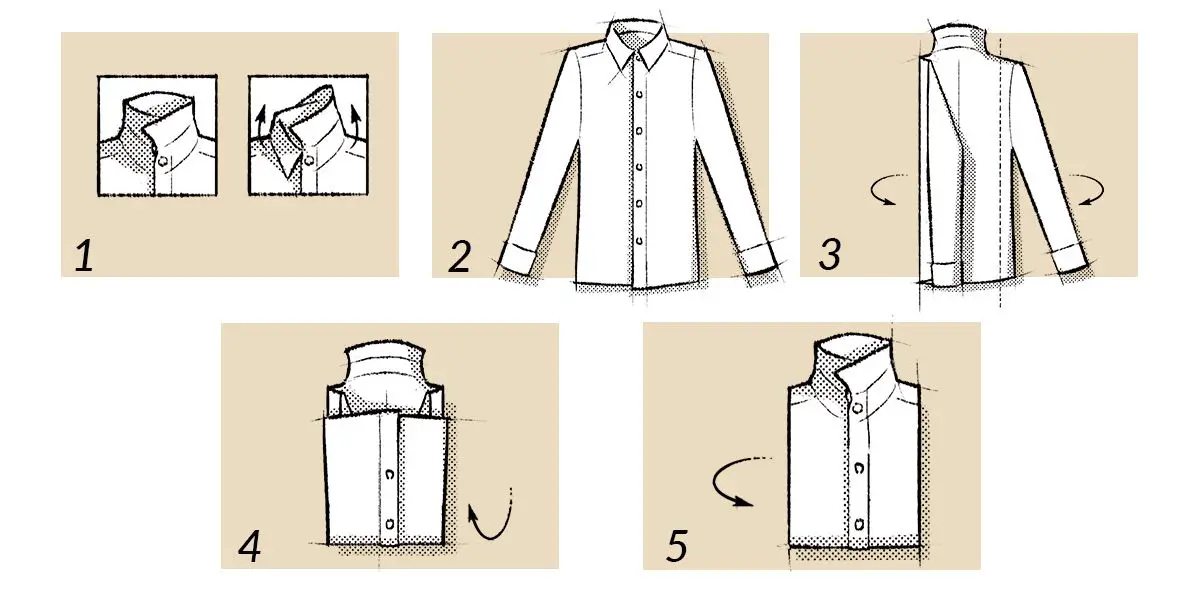 1

2

3

4

5